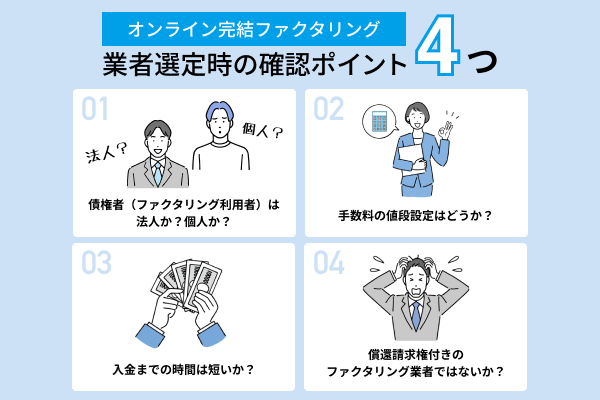 オンライン完結ファクタリング
業者選定時の確認ポイント4つ

01
法人？
個人？
債権者（ファクタリング利用者）は法人か？個人か？

02
手数料の値段設定はどうか？

03
入金までの時間は短いか？

04
償還請求権付きのファクタリング業者ではないか？