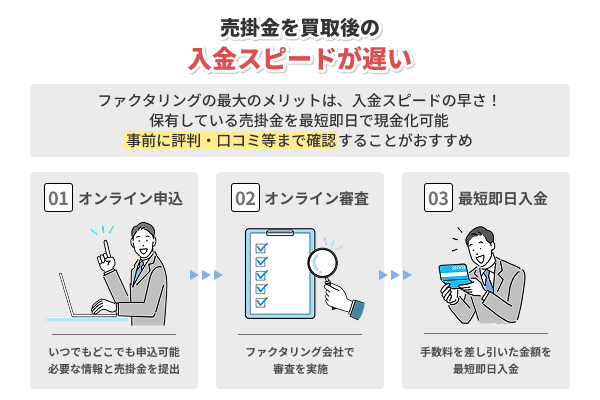 売掛金を買取後の
入金スピードが遅い

ファクタリングの最大のメリットは、入金スピードの早さ！
保有している売掛金を最短即日で現金化可能
事前に評判・口コミ等まで確認することがおすすめ

01 オンライン申込

いつでもどこでも申込可能
必要な情報と売掛金を提出

02 オンライン審査

ファクタリング会社で
審査を実施

03 最短即日入金

手数料を差し引いた金額を
最短即日入金